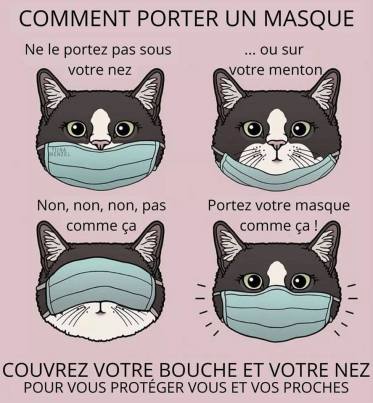 COMMENT PORTER UN MASQUE

Ne le portez pas sous votre nez

... ou sur votre menton

Non, non, non, pas comme ça

Portez votre masque comme ça !

COUVREZ VOTRE BOUCHE ET VOTRE NEZ
POUR VOUS PROTÉGER VOUS ET VOS PROCHES